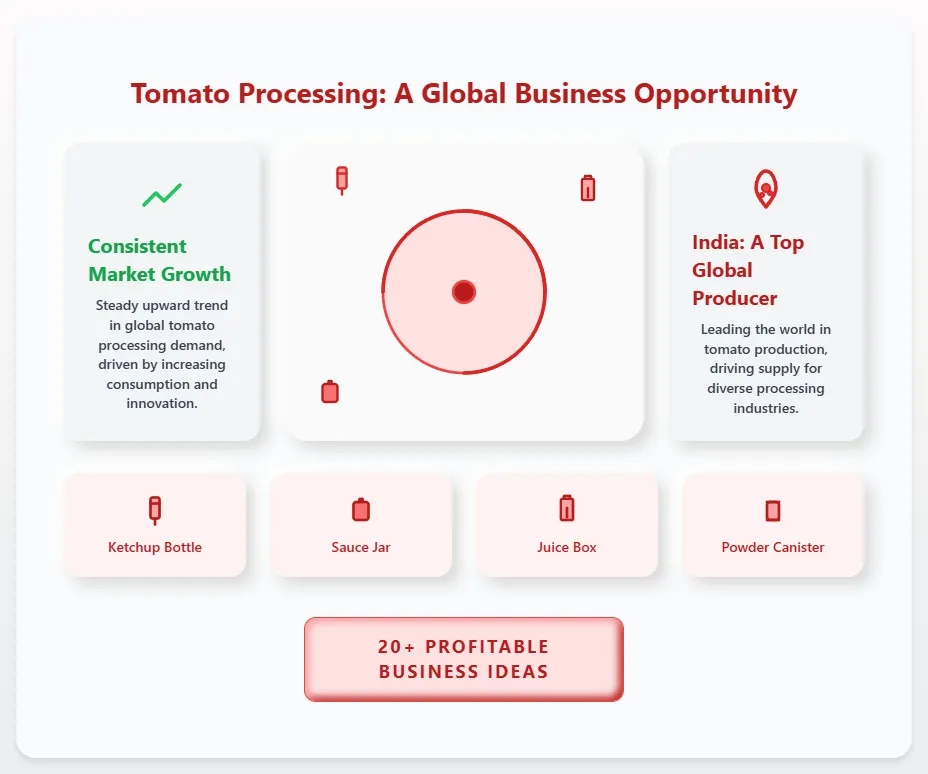 Tomato Processing: A Global Business Opportunity

Consistent Market Growth

Steady upward trend in global tomato processing demand, driven by increasing consumption and innovation.

India: A Top Global Producer

Leading the world in tomato production, driving supply for diverse processing industries.

Ketchup Bottle

Sauce Jar

Juice Box

Powder Canister

20+ PROFITABLE BUSINESS IDEAS