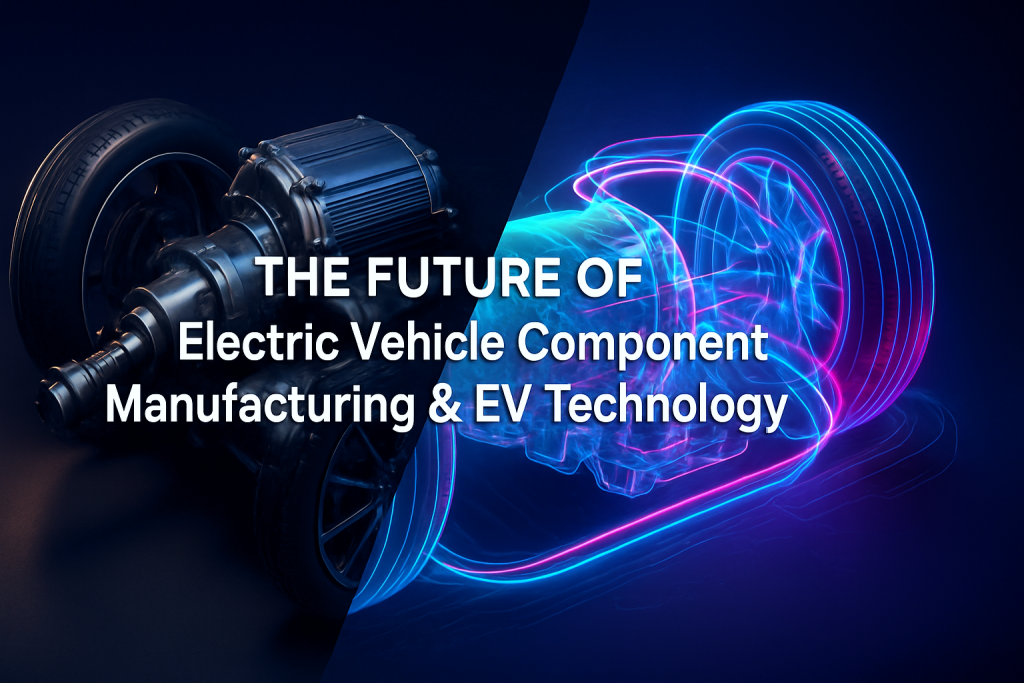 THE FUTURE OF
Electric Vehicle Component Manufacturing & EV Technology