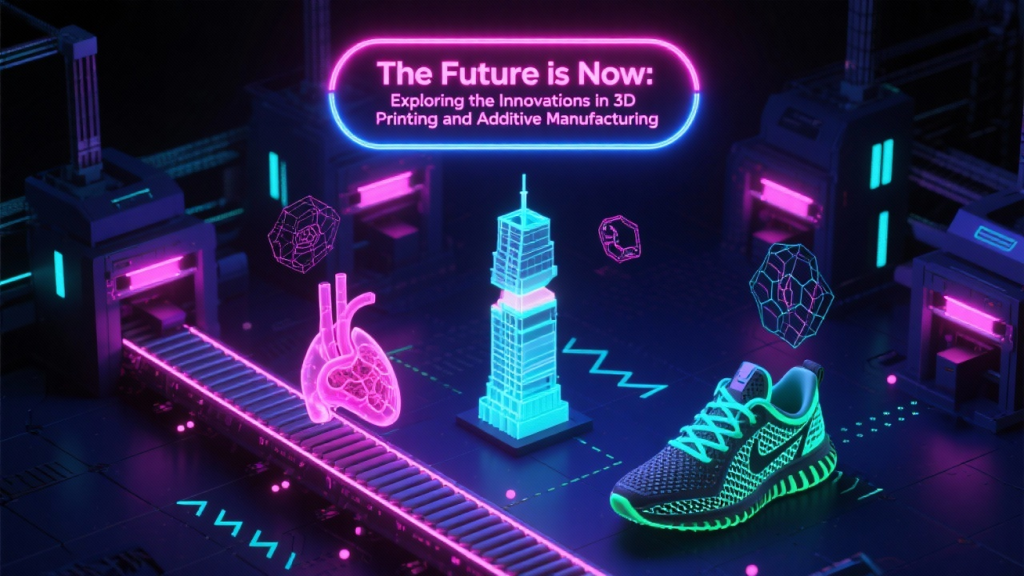 The Future is Now:
Exploring the Innovations in 3D Printing and Additive Manufacturing