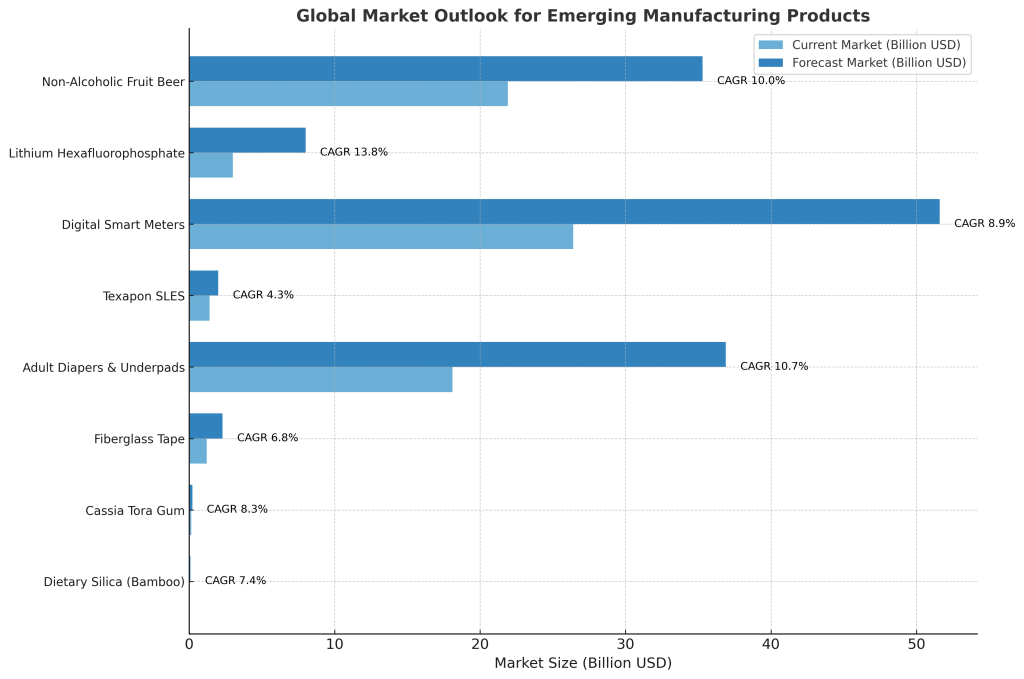 Global Market Outlook for Emerging Manufacturing Products

Current Market (Billion USD)
Forecast Market (Billion USD)

Non-Alcoholic Fruit Beer
CAGR 10.0%

Lithium Hexafluorophosphate
CAGR 13.8%

Digital Smart Meters
CAGR 8.9%

Texapon SLES
CAGR 4.3%

Adult Diapers & Underpads
CAGR 10.7%

Fiberglass Tape
CAGR 6.8%

Cassia Tora Gum
CAGR 8.3%

Dietary Silica (Bamboo)
CAGR 7.4%

0
10
20
30
40
50
Market Size (Billion USD)