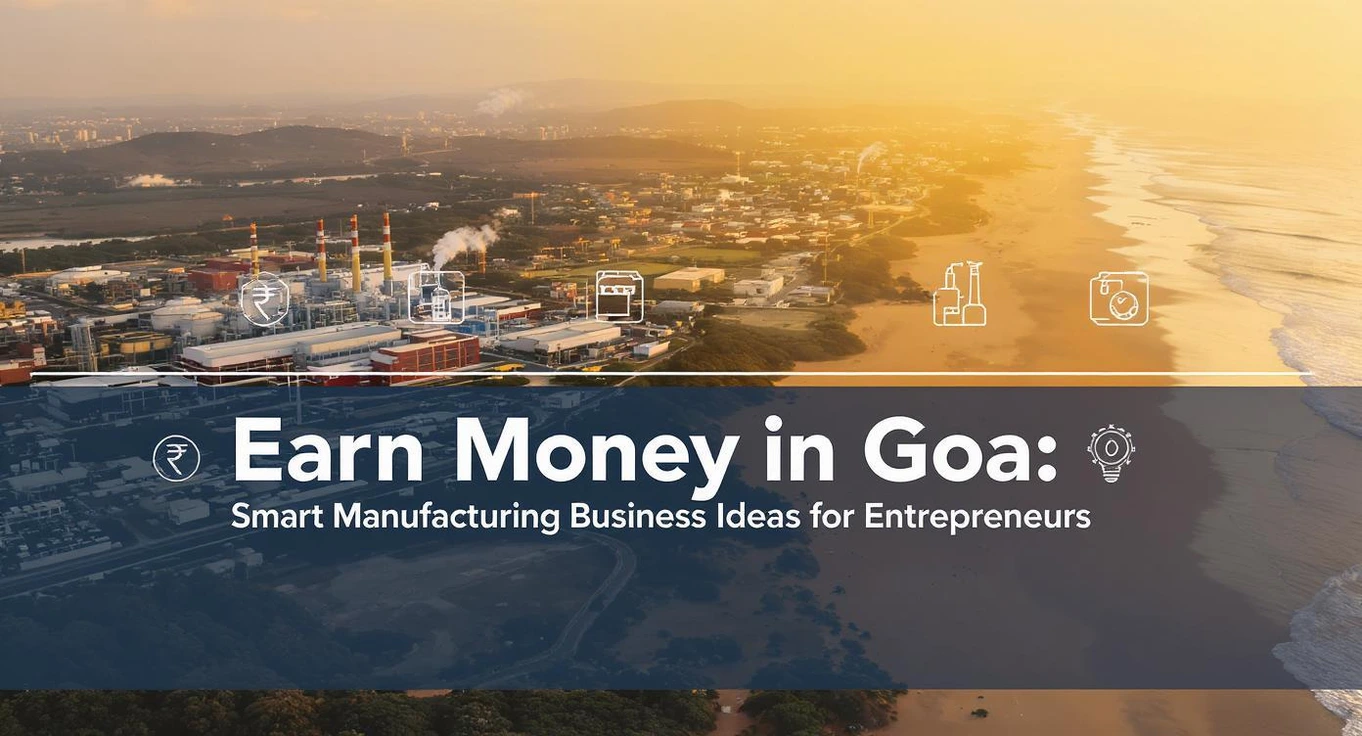 Earn Money in Goa:
Smart Manufacturing Business Ideas for Entrepreneurs