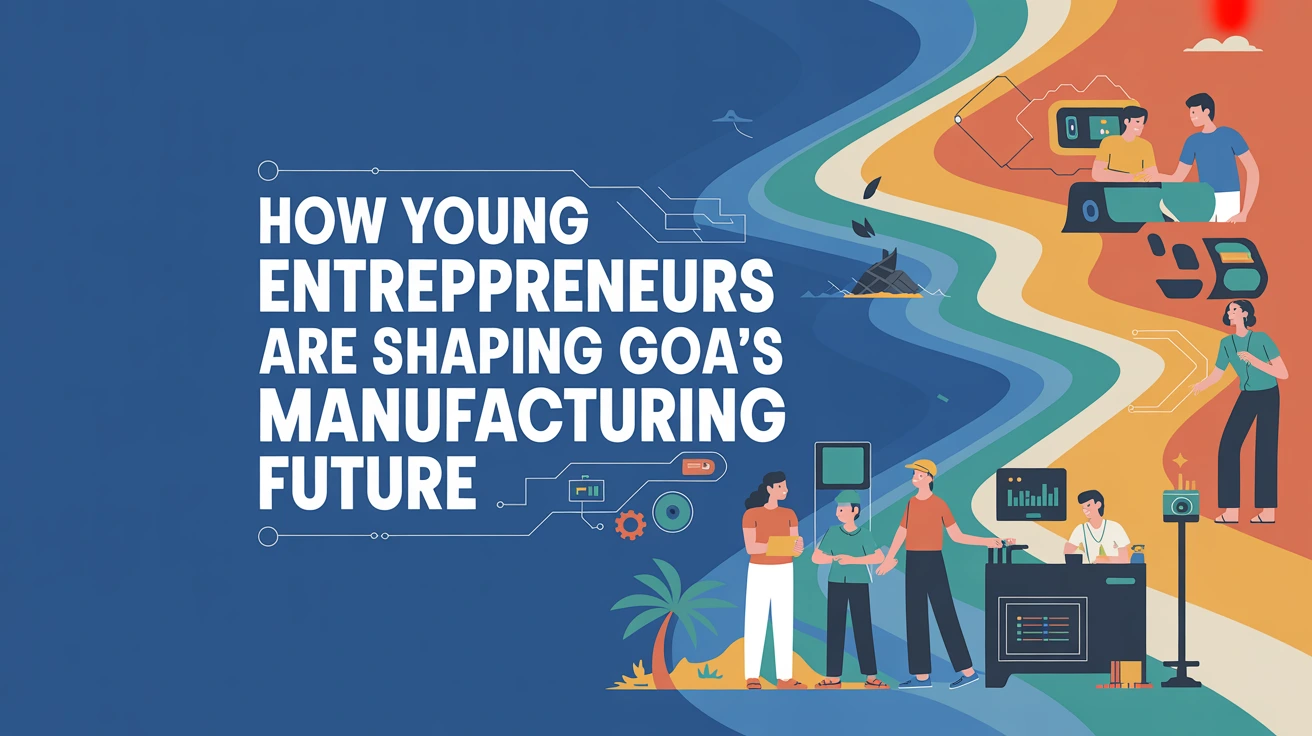 HOW YOUNG ENTREPPRENEURS ARE SHAPING GOA'S MANUFACTURING FUTURE